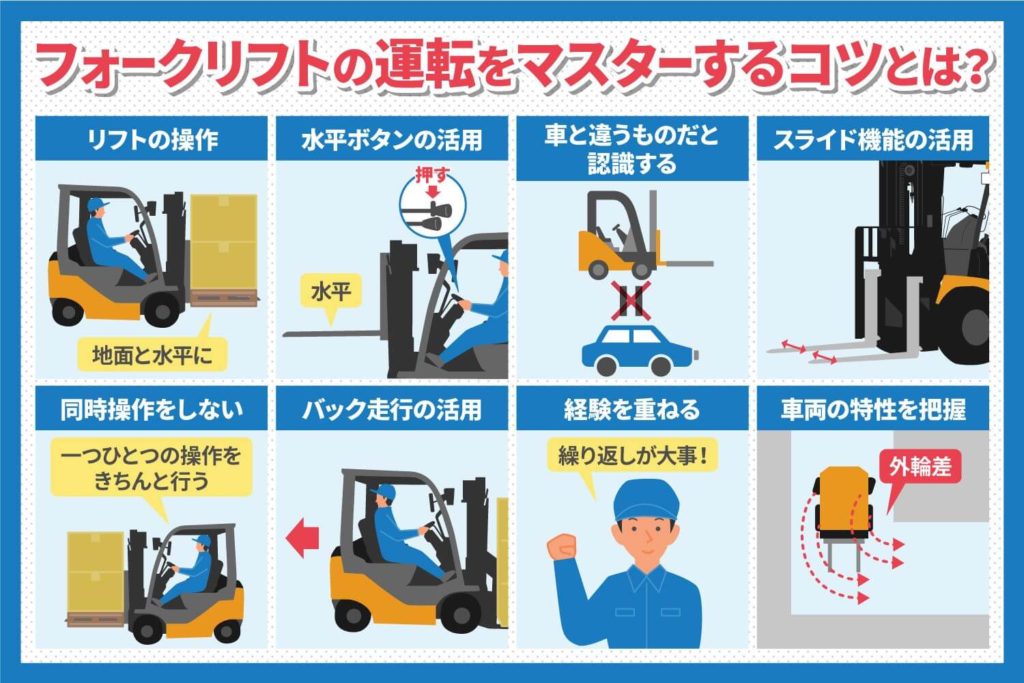 フォークリフトの運転をマスターするコツとは?

リフトの操作

地面と水平に

水平ボタンの活用

押す

水平

車と違うものだと認識する

スライド機能の活用

同時操作をしない

一つひとつの操作をきちんと行う

バック走行の活用

経験を重ねる

繰り返しが大事!

車両の特性を把握

外輪差