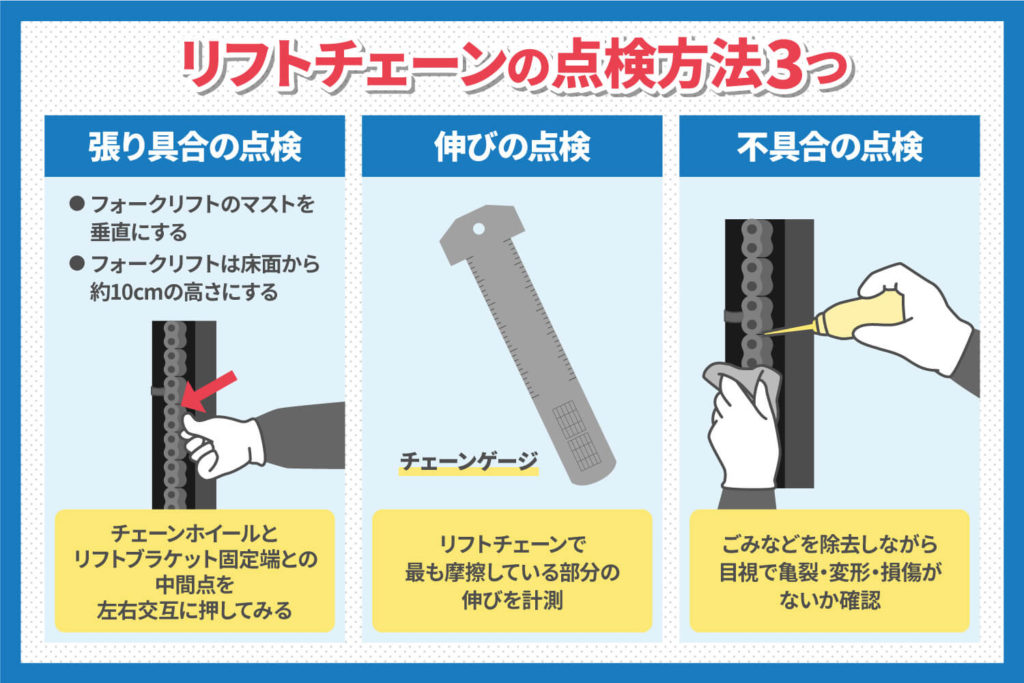 リフトチェーンの点検方法3つ

張り具合の点検

● フォークリフトのマストを垂直にする
● フォークリフトは床面から約10cmの高さにする

チェーンホイールとリフトブラケット固定端との中間点を左右交互に押してみる

伸びの点検

チェーンゲージ

リフトチェーンで最も摩擦している部分の伸びを計測

不具合の点検

ごみなどを除去しながら目視で亀裂・変形・損傷がないか確認